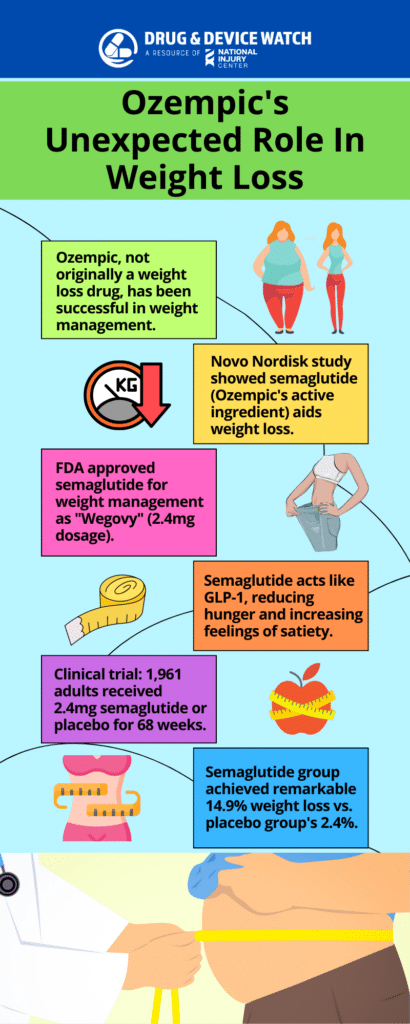 DRUG & DEVICE WATCH
A RESOURCE OF NATIONAL INJURY CENTER

Ozempic's Unexpected Role In Weight Loss

Ozempic, not originally a weight loss drug, has been successful in weight management.

KG

Novo Nordisk study showed semaglutide (Ozempic's active ingredient) aids weight loss.

FDA approved semaglutide for weight management as "Wegovy" (2.4mg dosage).

Semaglutide acts like GLP-1, reducing hunger and increasing feelings of satiety.

Clinical trial: 1,961 adults received 2.4mg semaglutide or placebo for 68 weeks.

Semaglutide group achieved remarkable 14.9% weight loss vs. placebo group's 2.4%.